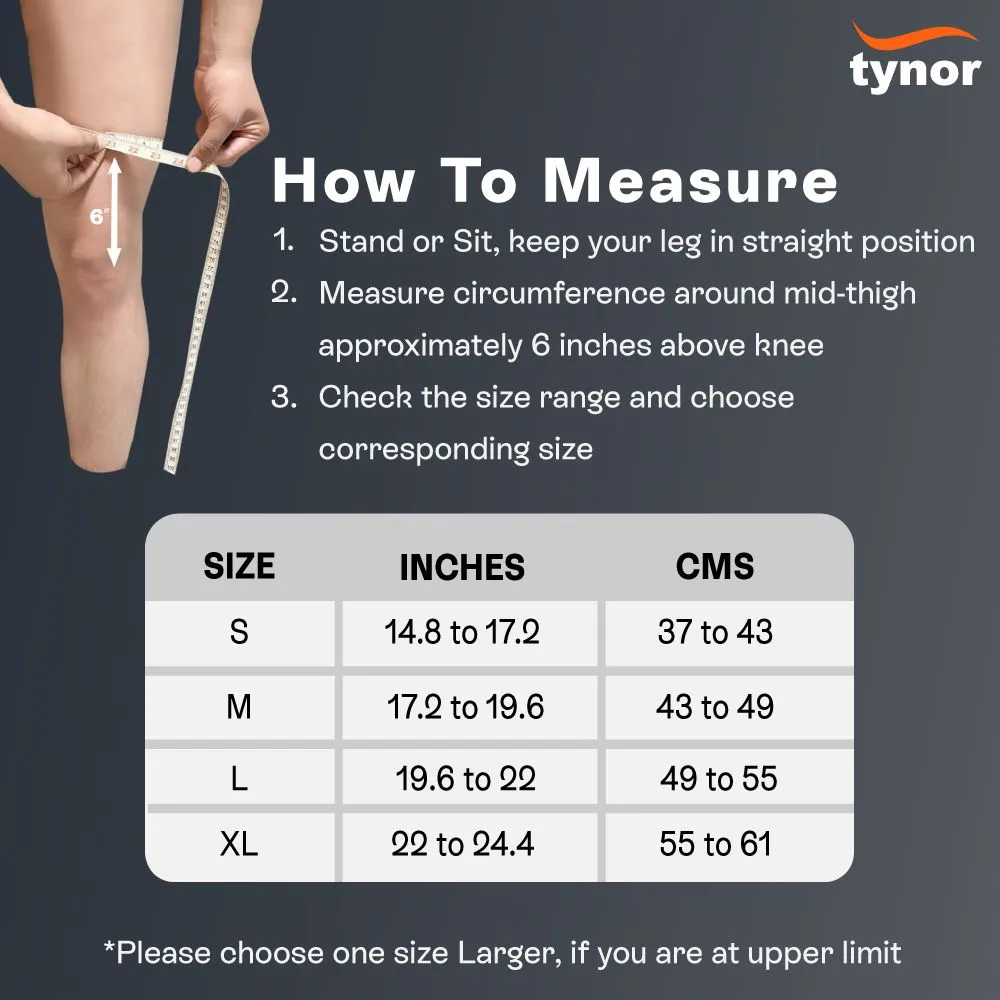 tynor

6"

How To Measure

1. Stand or Sit, keep your leg in straight position
2. Measure circumference around mid-thigh approximately 6 inches above knee
3. Check the size range and choose corresponding size

| SIZE | INCHES | CMS |
|---|---|---|
| S | 14.8 to 17.2 | 37 to 43 |
| M | 17.2 to 19.6 | 43 to 49 |
| L | 19.6 to 22 | 49 to 55 |
| XL | 22 to 24.4 | 55 to 61 |

*Please choose one size Larger, if you are at upper limit