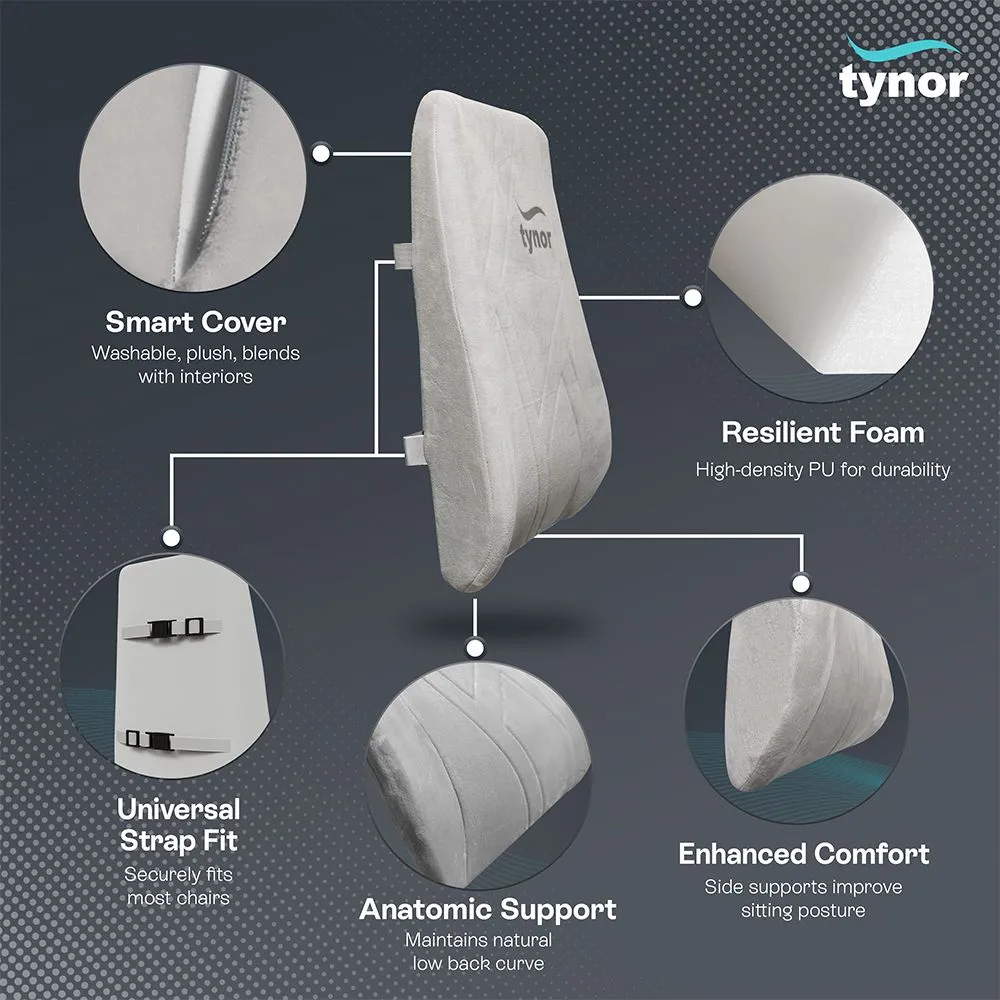 tynor

tynor

Smart Cover
Washable, plush, blends with interiors

Resilient Foam
High-density PU for durability

Universal Strap Fit
Securely fits most chairs

Anatomic Support
Maintains natural low back curve

Enhanced Comfort
Side supports improve sitting posture