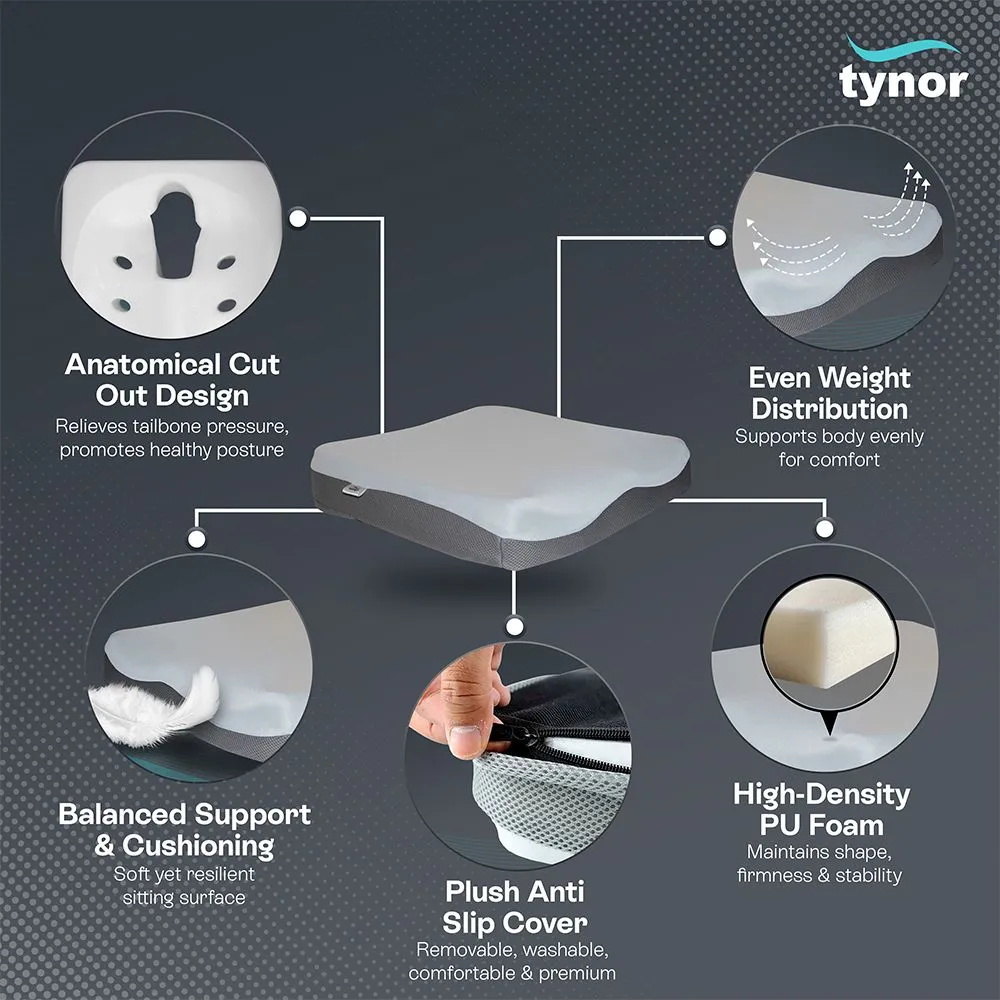 tynor

Anatomical Cut Out Design
Relieves tailbone pressure, promotes healthy posture

Even Weight Distribution
Supports body evenly for comfort

Balanced Support & Cushioning
Soft yet resilient sitting surface

Plush Anti Slip Cover
Removable, washable, comfortable & premium

High-Density PU Foam
Maintains shape, firmness & stability