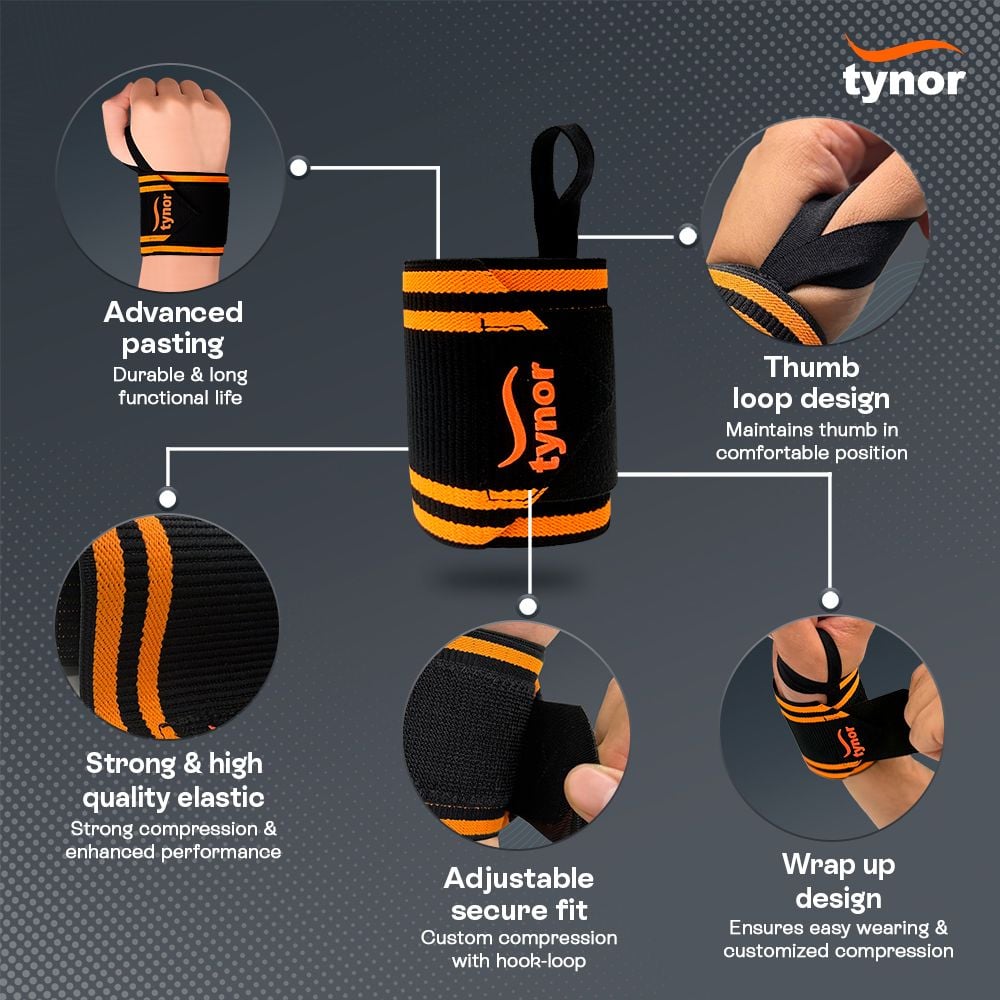 tynor

tynor

Advanced pasting
Durable & long functional life

tynor

Thumb loop design
Maintains thumb in comfortable position

Strong & high quality elastic
Strong compression & enhanced performance

Adjustable secure fit
Custom compression with hook-loop

tynor

Wrap up design
Ensures easy wearing & customized compression