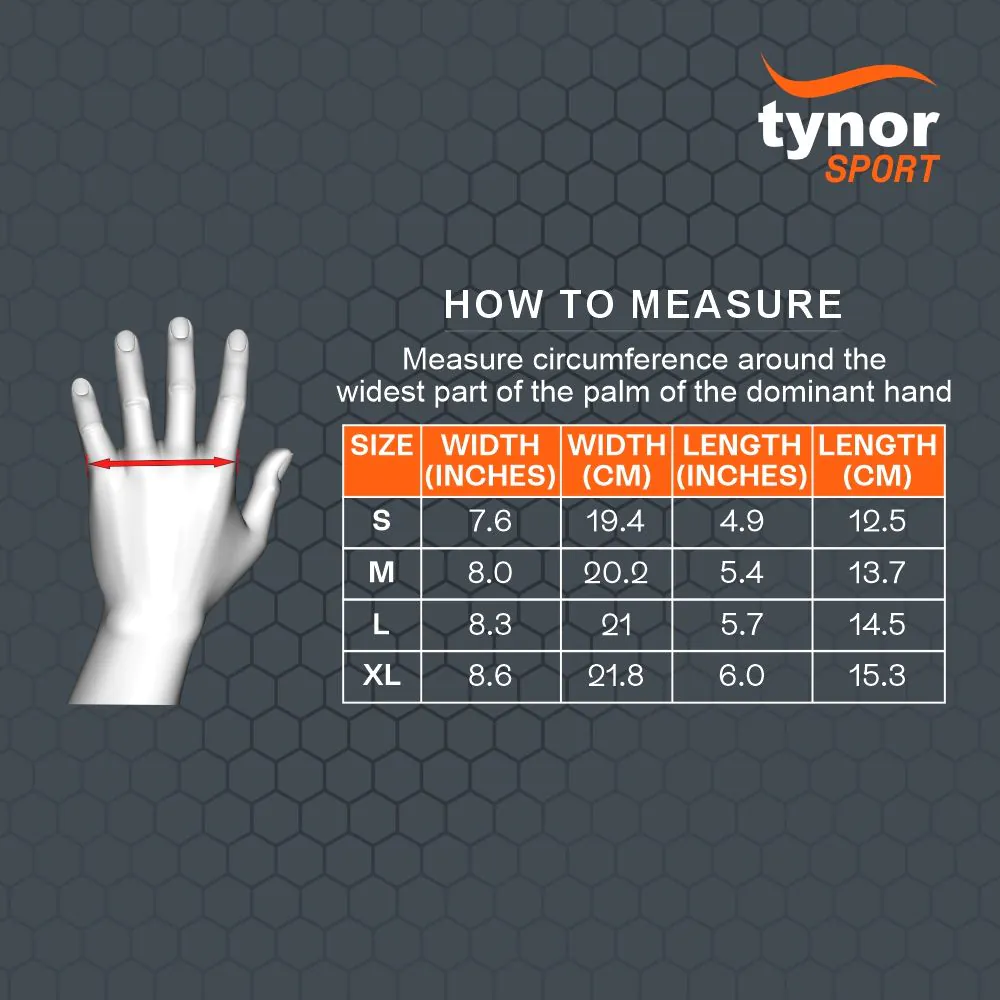 tynor
SPORT

HOW TO MEASURE

Measure circumference around the widest part of the palm of the dominant hand

| SIZE | WIDTH (INCHES) | WIDTH (CM) | LENGTH (INCHES) | LENGTH (CM) |
|---|---|---|---|---|
| S | 7.6 | 19.4 | 4.9 | 12.5 |
| M | 8.0 | 20.2 | 5.4 | 13.7 |
| L | 8.3 | 21 | 5.7 | 14.5 |
| XL | 8.6 | 21.8 | 6.0 | 15.3 |