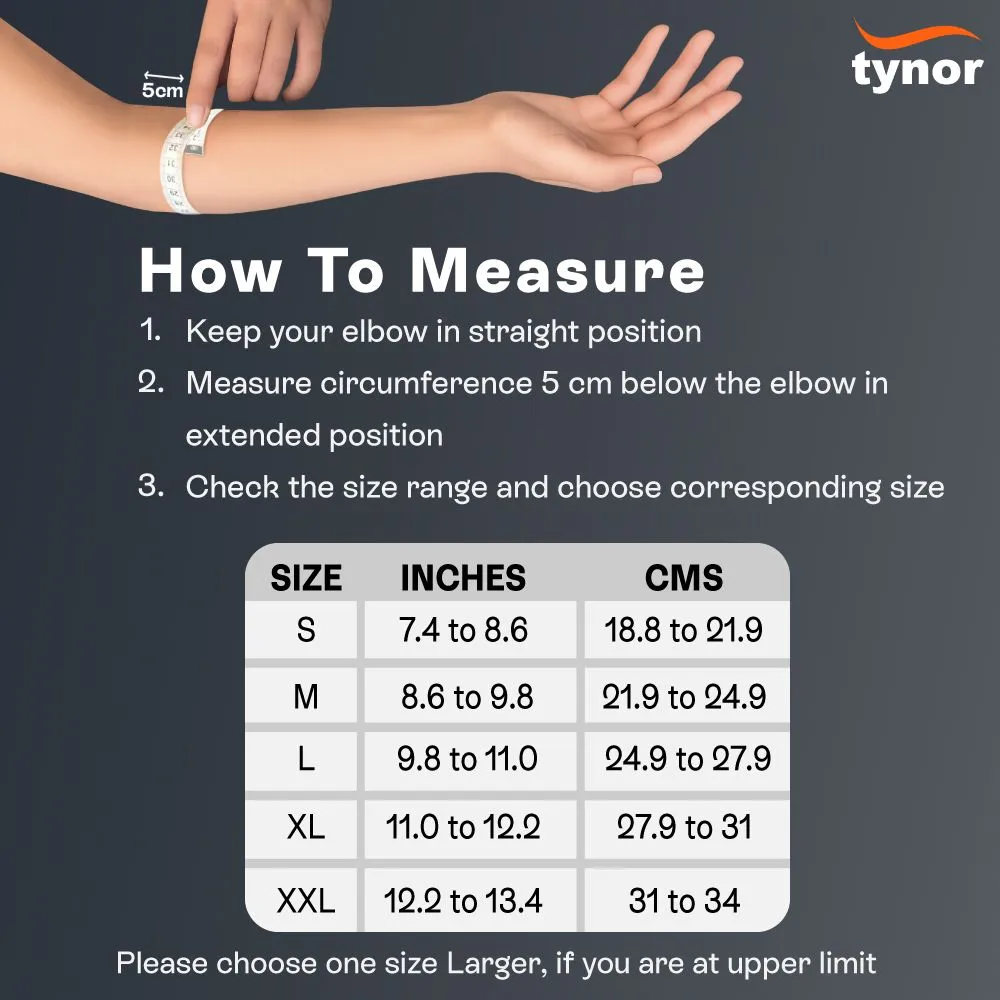 5cm

tynor

How To Measure

1. Keep your elbow in straight position
2. Measure circumference 5 cm below the elbow in extended position
3. Check the size range and choose corresponding size

| SIZE | INCHES | CMS |
|---|---|---|
| S | 7.4 to 8.6 | 18.8 to 21.9 |
| M | 8.6 to 9.8 | 21.9 to 24.9 |
| L | 9.8 to 11.0 | 24.9 to 27.9 |
| XL | 11.0 to 12.2 | 27.9 to 31 |
| XXL | 12.2 to 13.4 | 31 to 34 |

Please choose one size Larger, if you are at upper limit