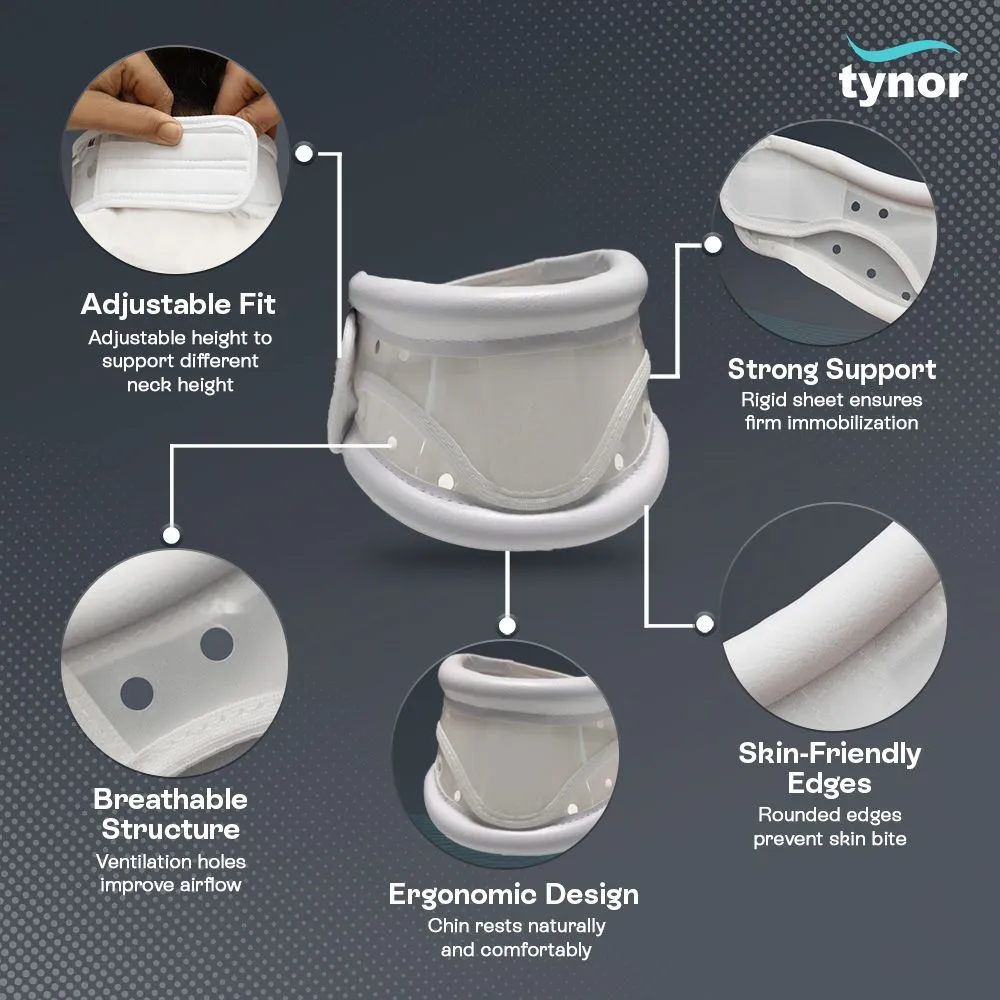 tynor

Adjustable Fit
Adjustable height to support different neck height

Strong Support
Rigid sheet ensures firm immobilization

Breathable Structure
Ventilation holes improve airflow

Ergonomic Design
Chin rests naturally and comfortably

Skin-Friendly Edges
Rounded edges prevent skin bite